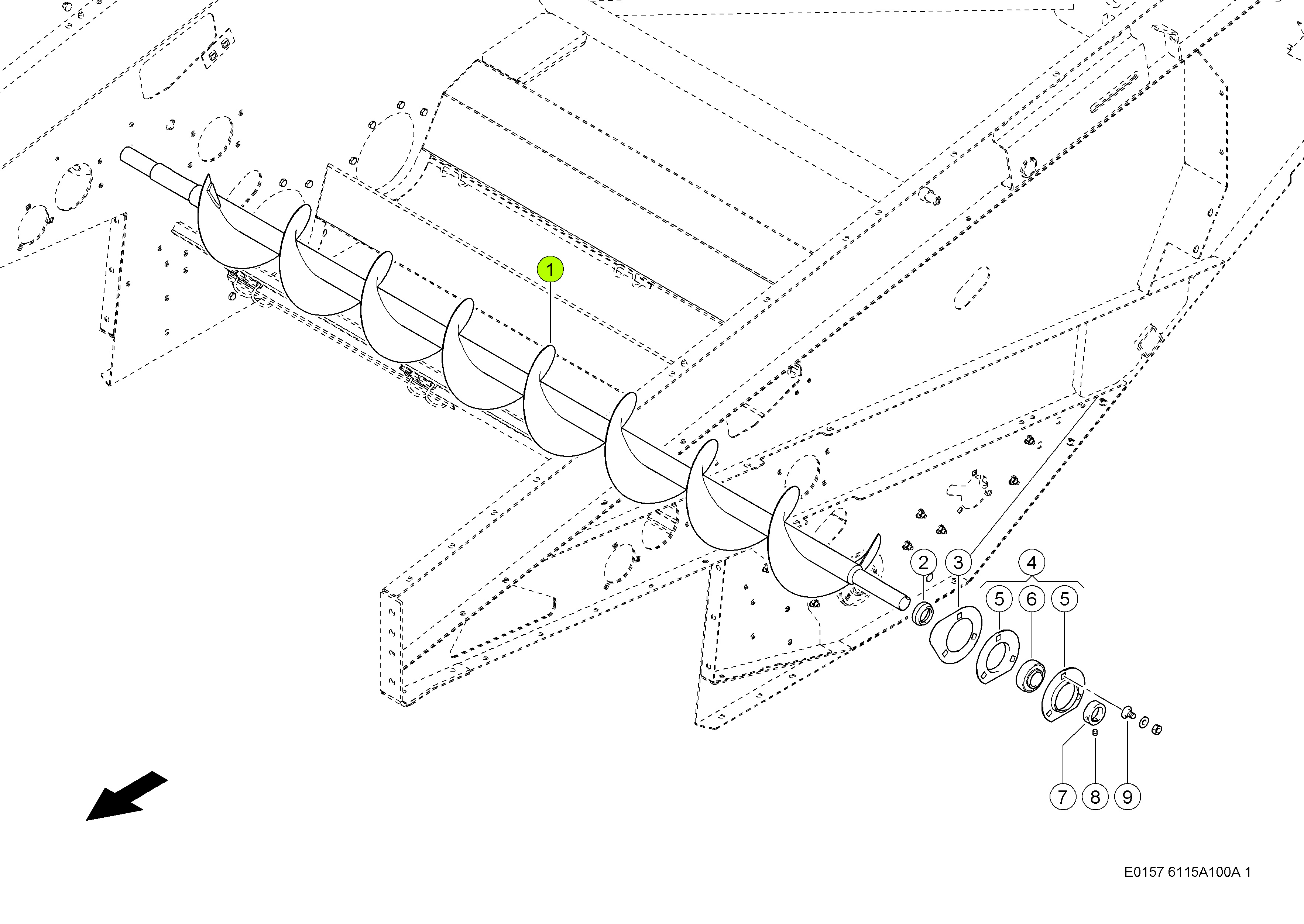 1
2
3
4
5
6
5
7
8
9

E0157 6115A100A 1